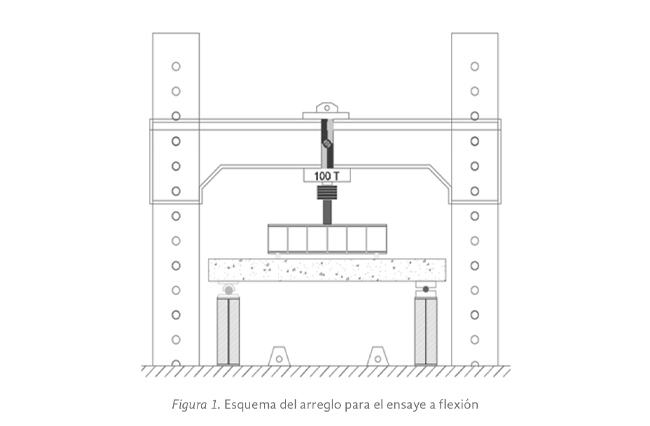 100 T

Figura 1. Esquema del arreglo para el ensaye a flexión